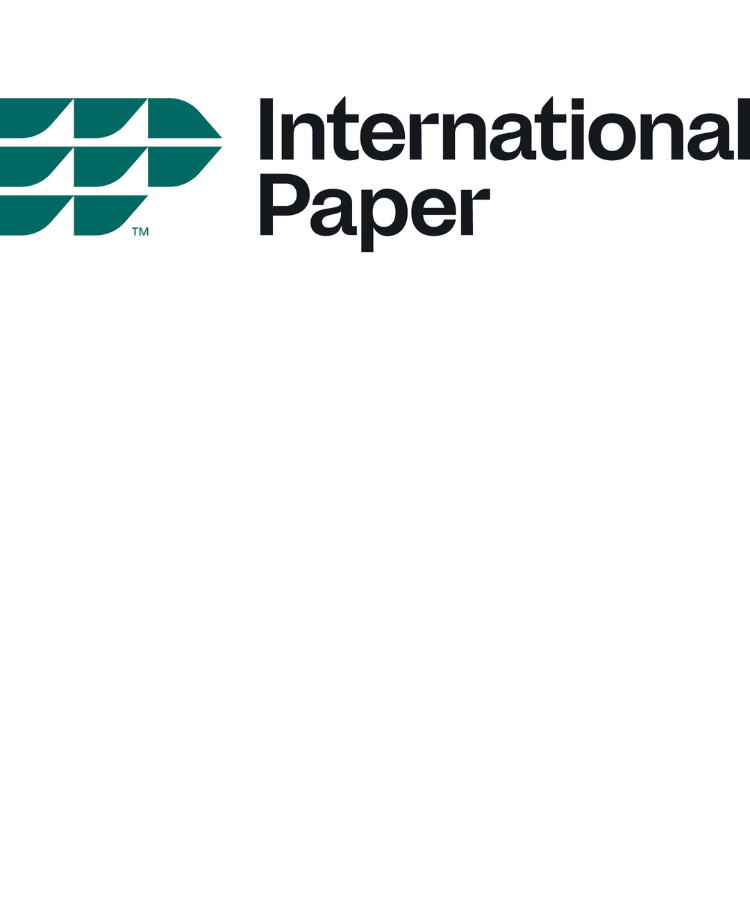 ™
International
Paper